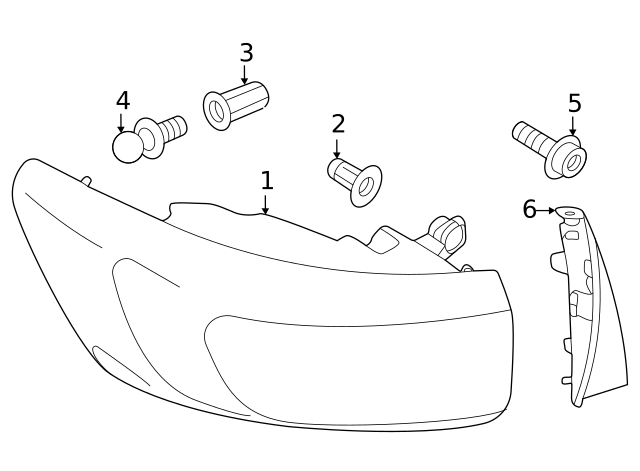 3
4
2
5
1
6