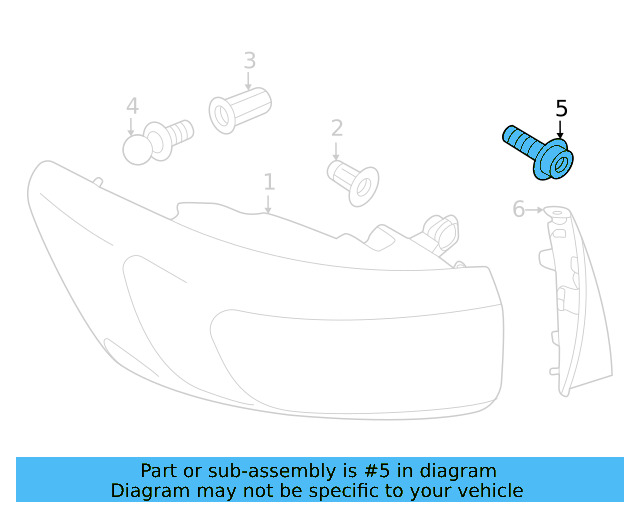 3
4
2
5
1
6

Part or sub-assembly is #5 in diagram
Diagram may not be specific to your vehicle