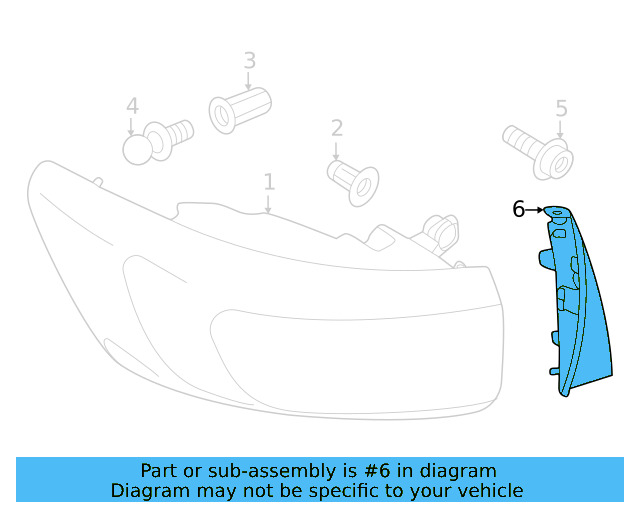 3
4
2
5
1
6

Part or sub-assembly is #6 in diagram
Diagram may not be specific to your vehicle