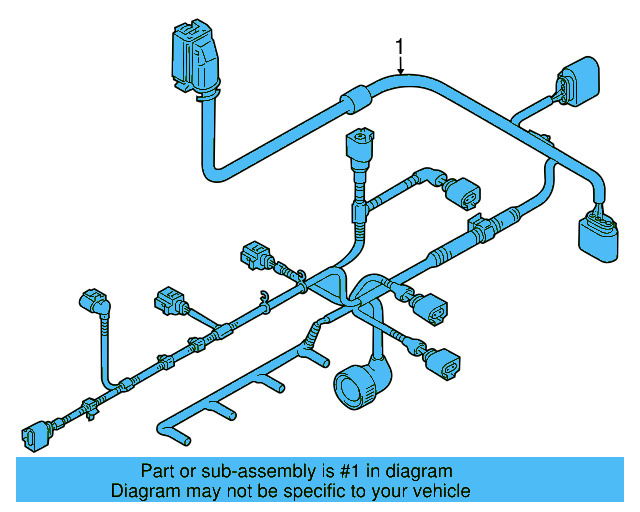 1

Part or sub-assembly is #1 in diagram
Diagram may not be specific to your vehicle