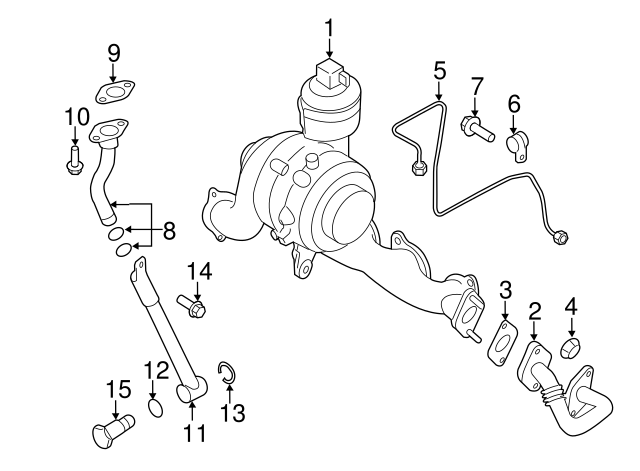 1
9
5
7
6
10
8
14
3
2
4
12
15
13
11