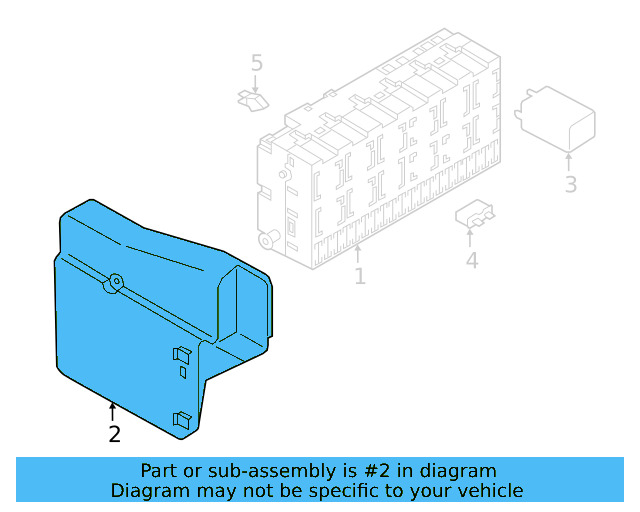 5

3

4

1

2

Part or sub-assembly is #2 in diagram
Diagram may not be specific to your vehicle