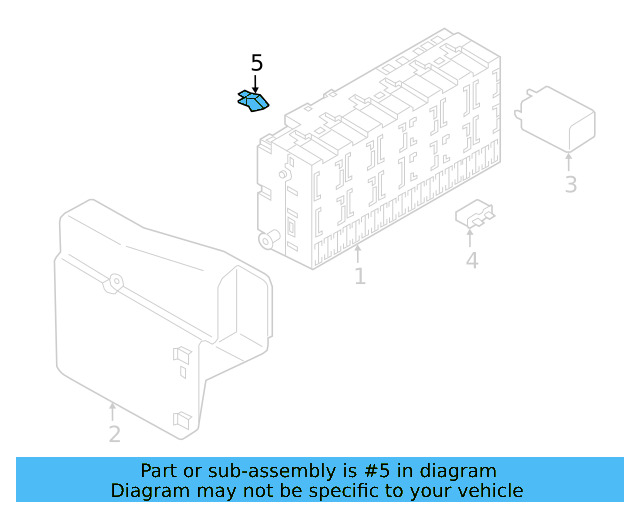 5

3

4

1

2

Part or sub-assembly is #5 in diagram
Diagram may not be specific to your vehicle