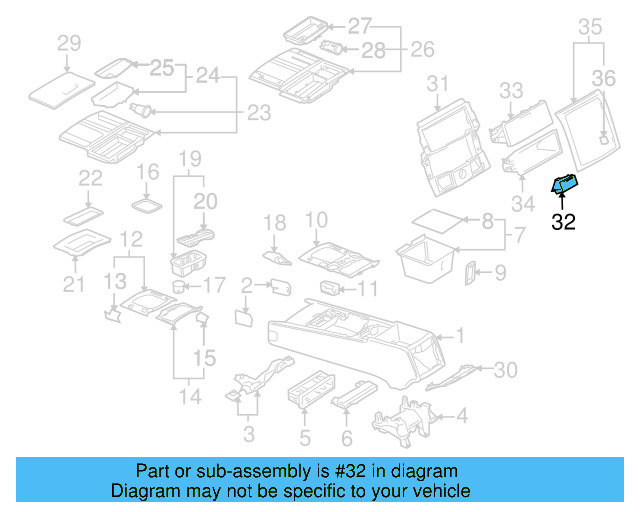 29
25
24
23
27
28
26
35
36
31
33
34
32
22
16
19
20
21
12
13
17
18
10
8
7
9
2
11
15
14
1
30
3
5
6
4

Part or sub-assembly is #32 in diagram
Diagram may not be specific to your vehicle