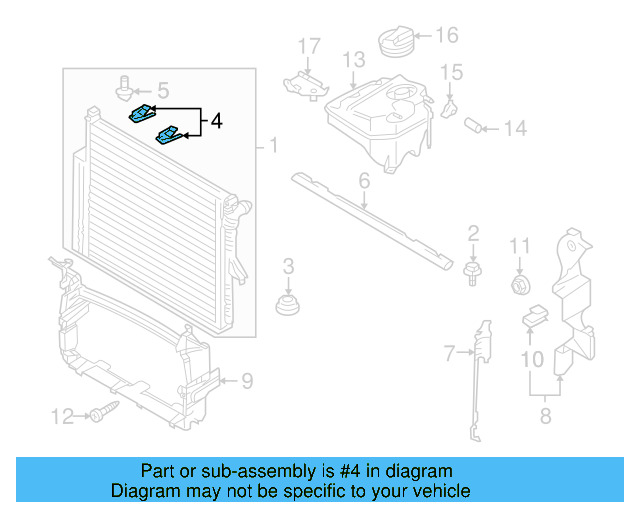 17
13
16
15
14
5
4
1
6
2
11
3
7
10
8
9
12

Part or sub-assembly is #4 in diagram
Diagram may not be specific to your vehicle