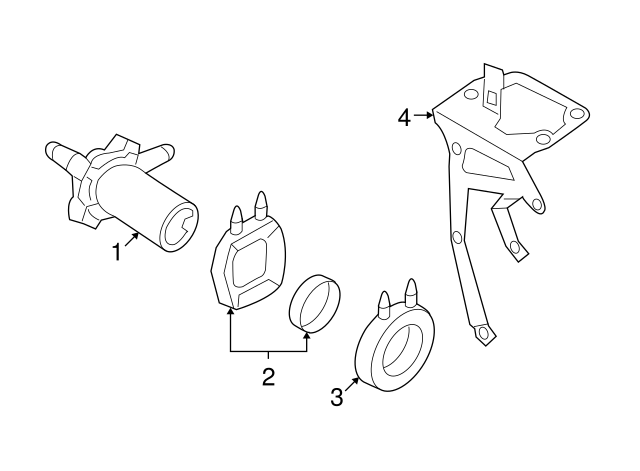 4
1
2
3