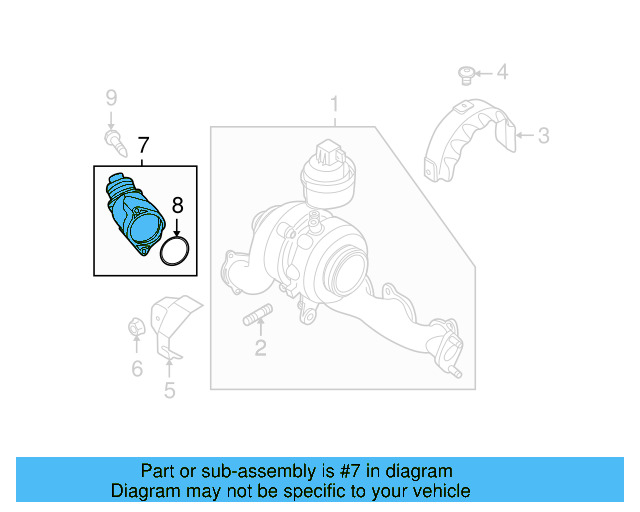 9
7
8
1
4
3
2
6
5

Part or sub-assembly is #7 in diagram
Diagram may not be specific to your vehicle