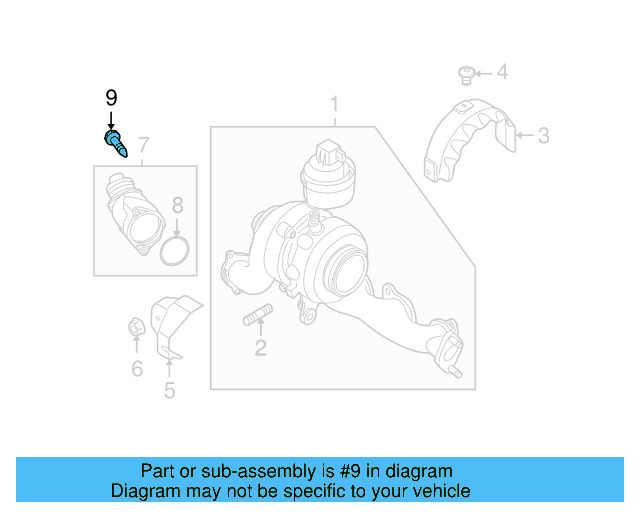 9
7
8
1
4
3
2
6
5

Part or sub-assembly is #9 in diagram
Diagram may not be specific to your vehicle