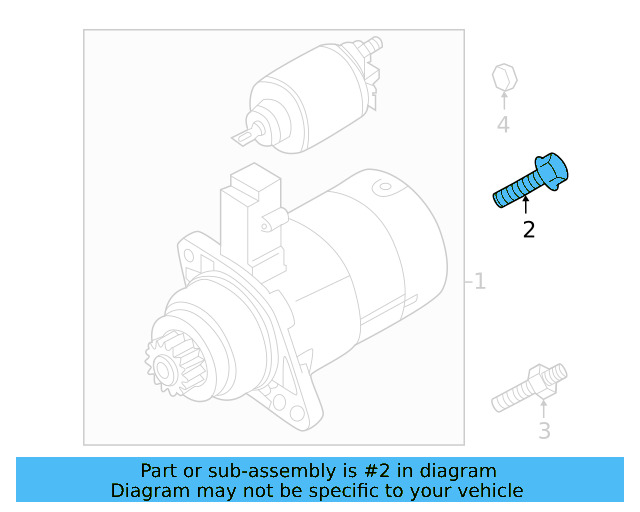 4

2

1

3

Part or sub-assembly is #2 in diagram
Diagram may not be specific to your vehicle