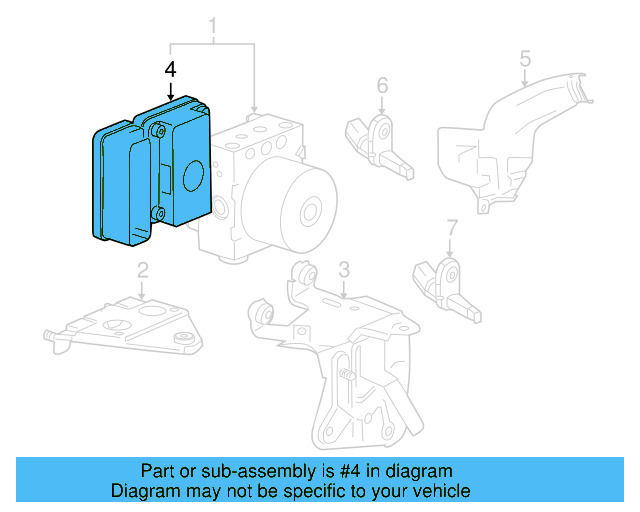 1
4
5
6
7
2
3

Part or sub-assembly is #4 in diagram
Diagram may not be specific to your vehicle