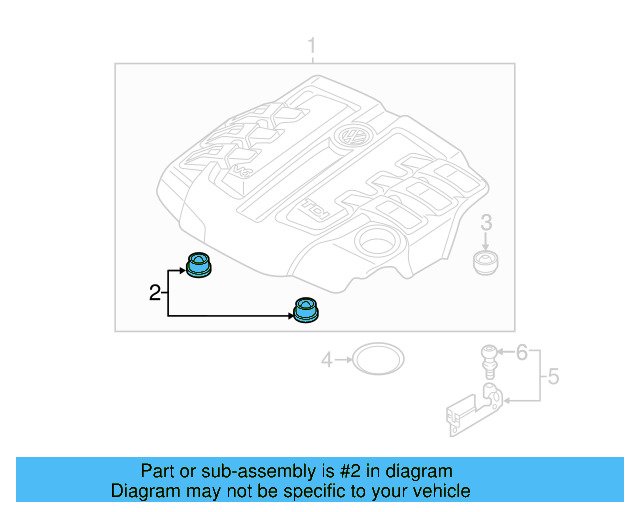 1

V6

TDI

3

2

4

6

5

Part or sub-assembly is #2 in diagram
Diagram may not be specific to your vehicle