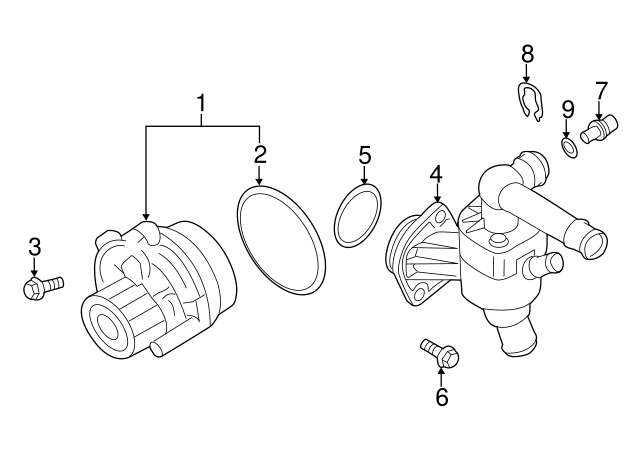 8
7
9
1
2
5
4
3
6