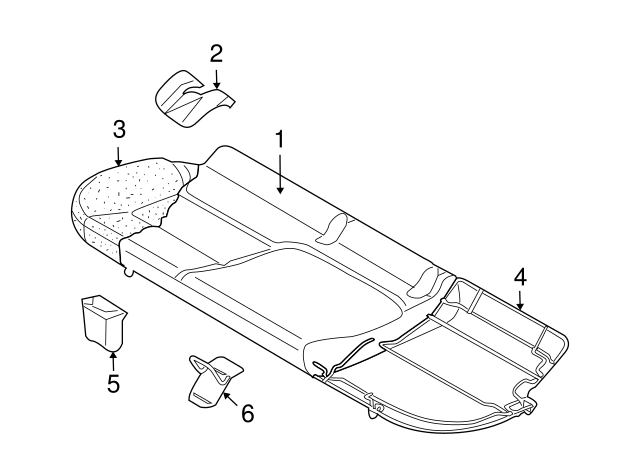 2
3
1
4
5
6