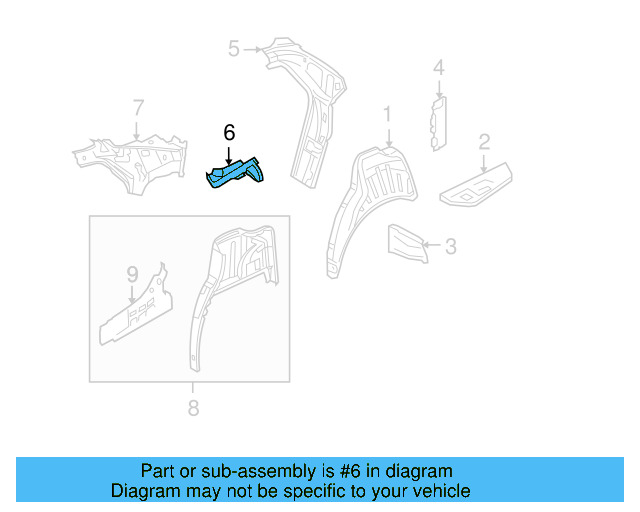 5
4
7
6
1
2
3
9
8

Part or sub-assembly is #6 in diagram
Diagram may not be specific to your vehicle