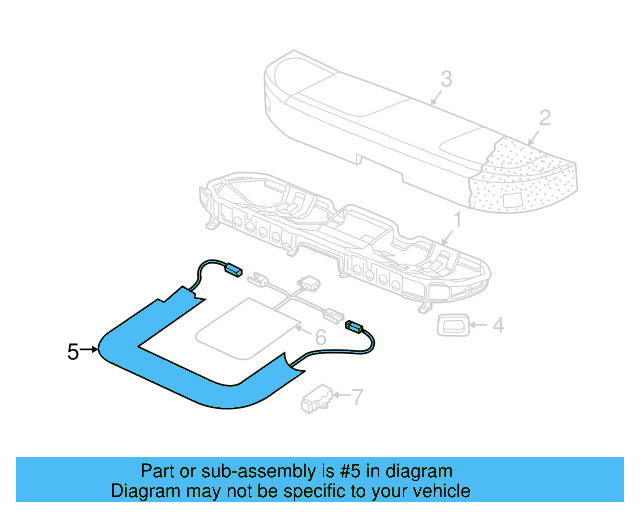 3
2
1
4
6
5
7

Part or sub-assembly is #5 in diagram
Diagram may not be specific to your vehicle