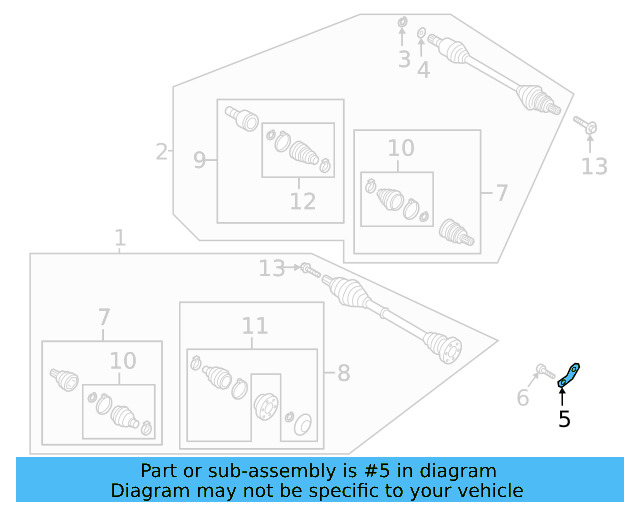 3
4
2
9
12
10
7
13
1
13
7
10
11
8
6
5

Part or sub-assembly is #5 in diagram
Diagram may not be specific to your vehicle