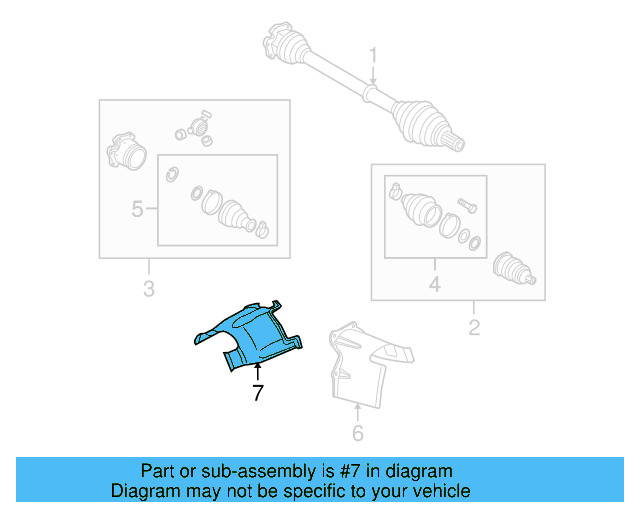 1

5

3

4

2

7

6

Part or sub-assembly is #7 in diagram
Diagram may not be specific to your vehicle