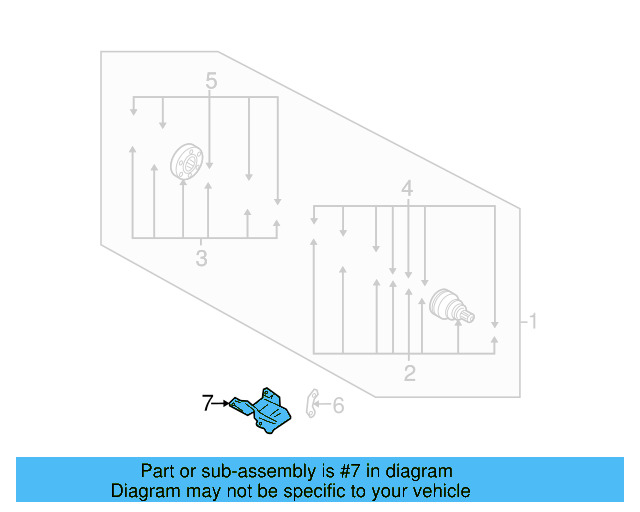 5
4
3
1
2
7
6

Part or sub-assembly is #7 in diagram
Diagram may not be specific to your vehicle