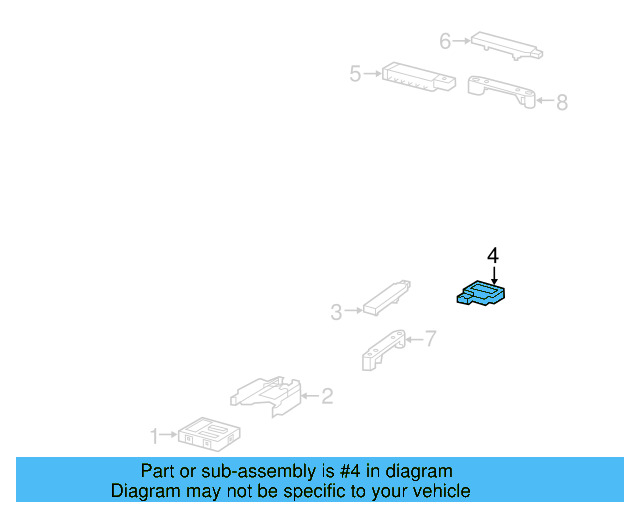 6
5
8
4
3
7
2
1

Part or sub-assembly is #4 in diagram
Diagram may not be specific to your vehicle