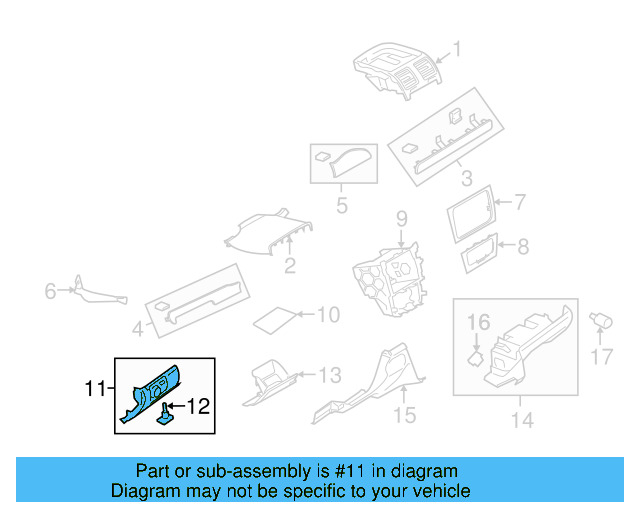 1
3
5
7
9
8
2
6
4
10
16
17
11
12
13
15
14

Part or sub-assembly is #11 in diagram
Diagram may not be specific to your vehicle