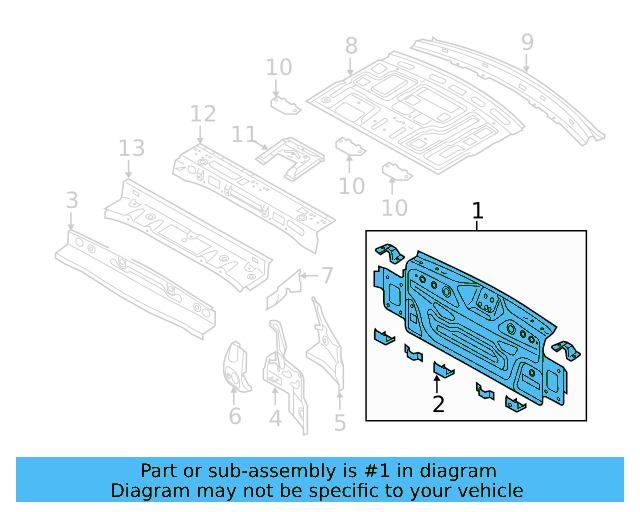 8
9
10
12
11
13
10
10
3
1
7
2
6
4
5

Part or sub-assembly is #1 in diagram
Diagram may not be specific to your vehicle