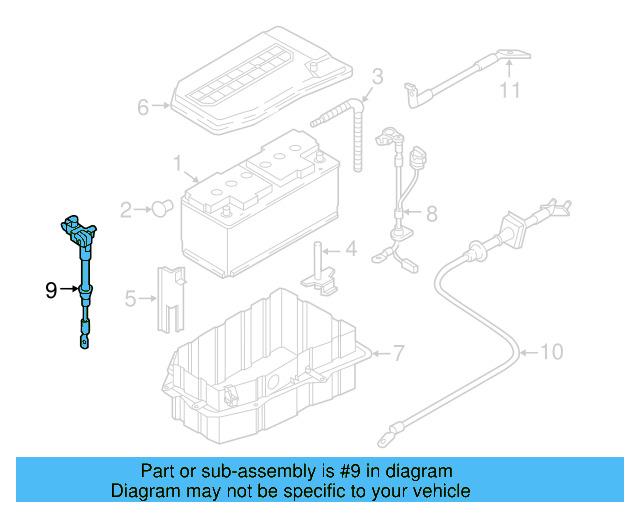 6
3
11
1
2
8
4
9
5
7
10

Part or sub-assembly is #9 in diagram
Diagram may not be specific to your vehicle