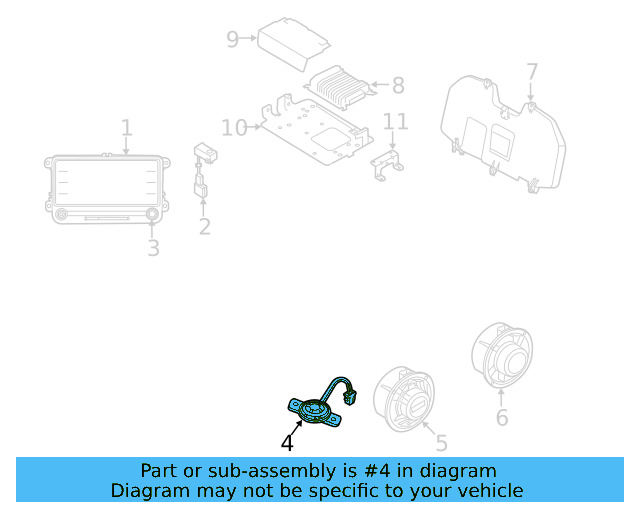 9
8
7
10
11
1
2
3
4
5
6

Part or sub-assembly is #4 in diagram
Diagram may not be specific to your vehicle