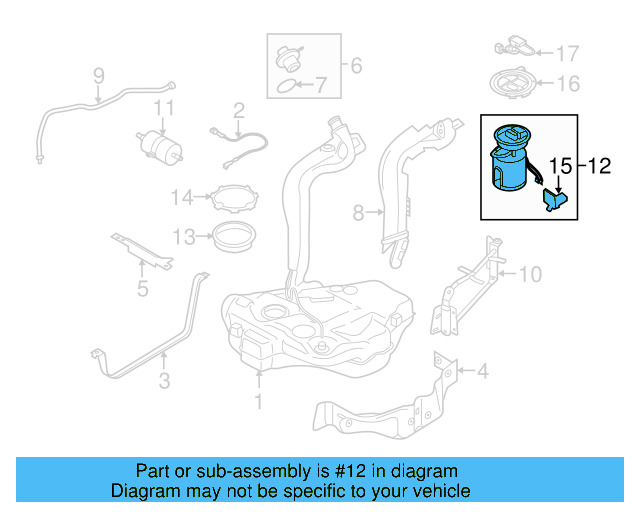 9
11
2
6
7
17
16
15
12
14
13
8
5
10
3
1
4

Part or sub-assembly is #12 in diagram
Diagram may not be specific to your vehicle