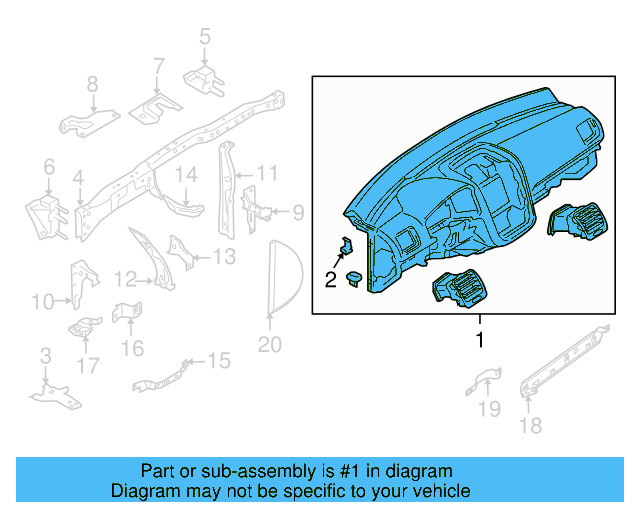 5
7
8
6
4
14
11
9
13
12
10
16
17
3
15
20
2
1
19
18

Part or sub-assembly is #1 in diagram
Diagram may not be specific to your vehicle