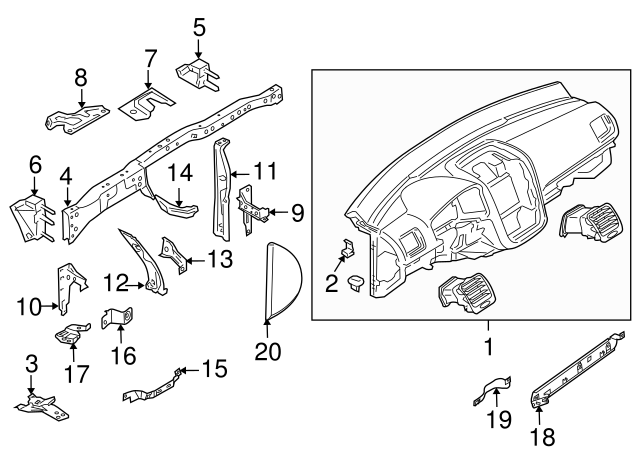 5
7
8
6
4
14
11
9
13
12
10
16
17
3
15
20
2
1
19
18