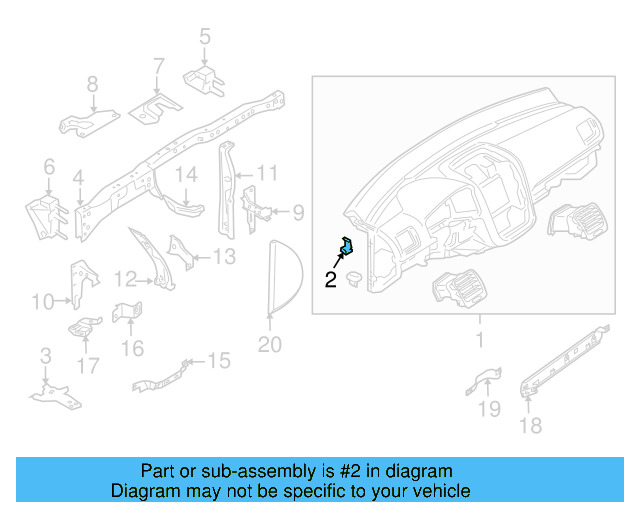 5
7
8
6
4
14
11
9
13
12
10
16
17
3
15
20
2
1
19
18

Part or sub-assembly is #2 in diagram
Diagram may not be specific to your vehicle