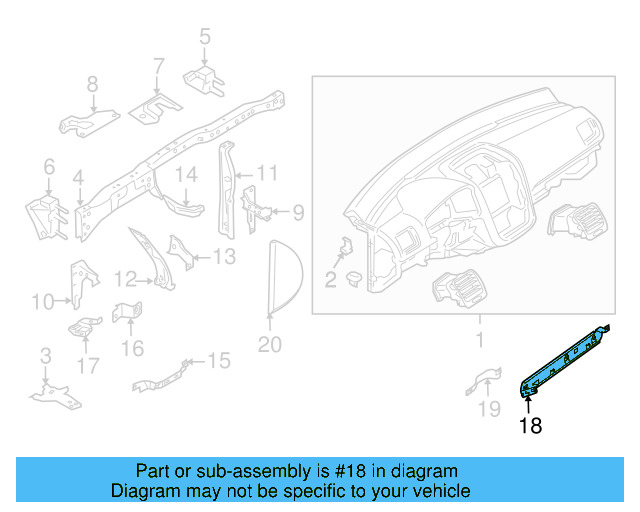 5
7
8
6
4
14
11
9
13
12
10
16
17
3
15
20
2
1
19
18

Part or sub-assembly is #18 in diagram
Diagram may not be specific to your vehicle