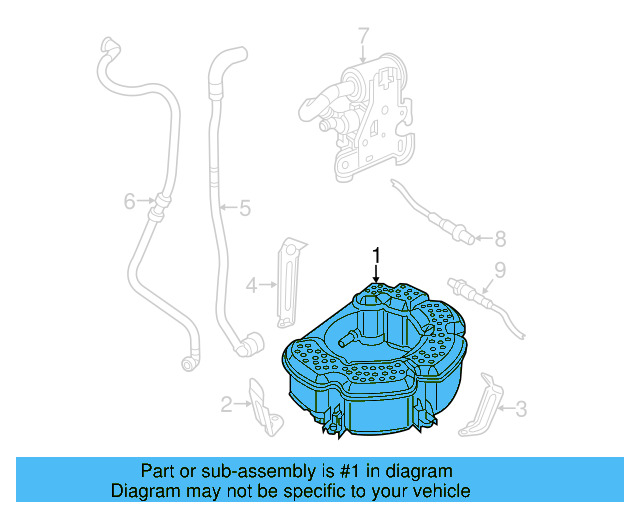 7

6

5

8

1

9

4

2

3

Part or sub-assembly is #1 in diagram
Diagram may not be specific to your vehicle