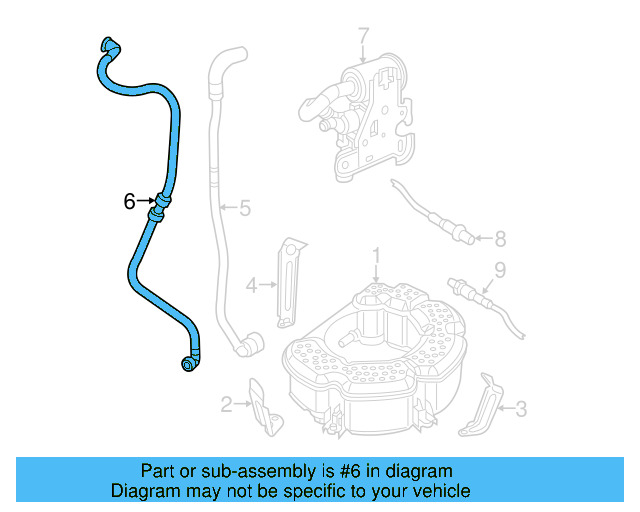 7
6
5
8
1
9
4
2
3

Part or sub-assembly is #6 in diagram
Diagram may not be specific to your vehicle