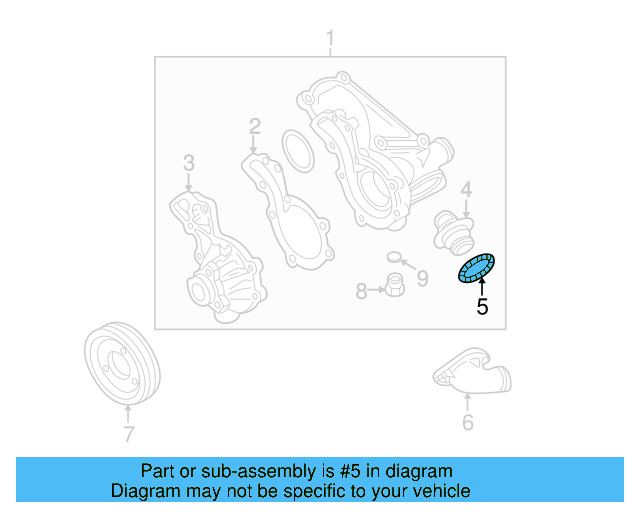 1
2
3
4
9
8
5
7
6

Part or sub-assembly is #5 in diagram
Diagram may not be specific to your vehicle