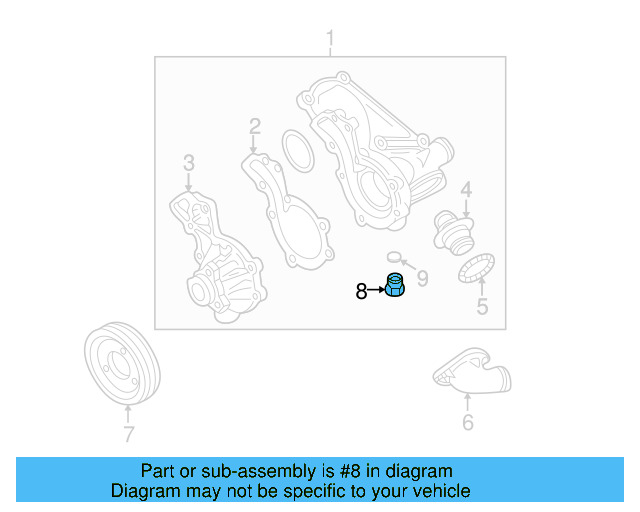 1
2
3
4
9
8
5
7
6

Part or sub-assembly is #8 in diagram
Diagram may not be specific to your vehicle