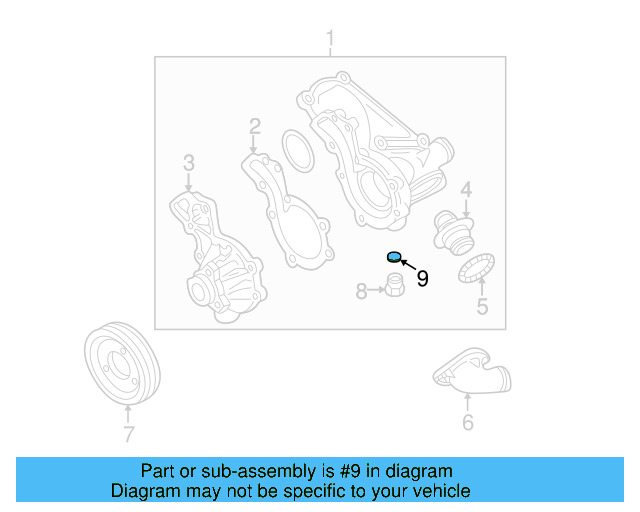 1
2
3
4
9
8
5
7
6

Part or sub-assembly is #9 in diagram
Diagram may not be specific to your vehicle