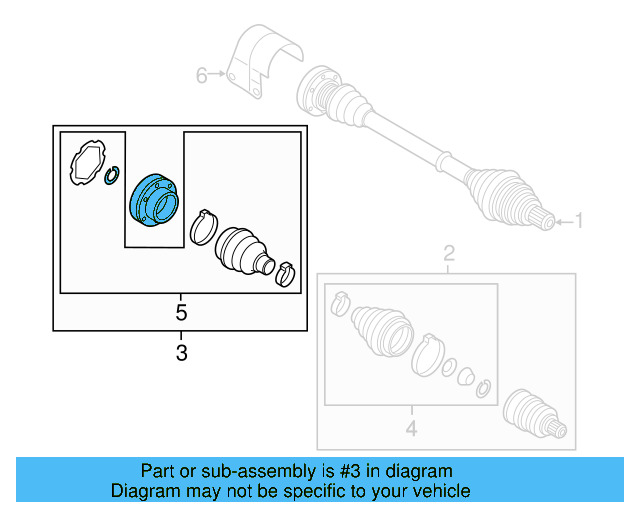 6
1
2
5
3
4
Part or sub-assembly is #3 in diagram
Diagram may not be specific to your vehicle