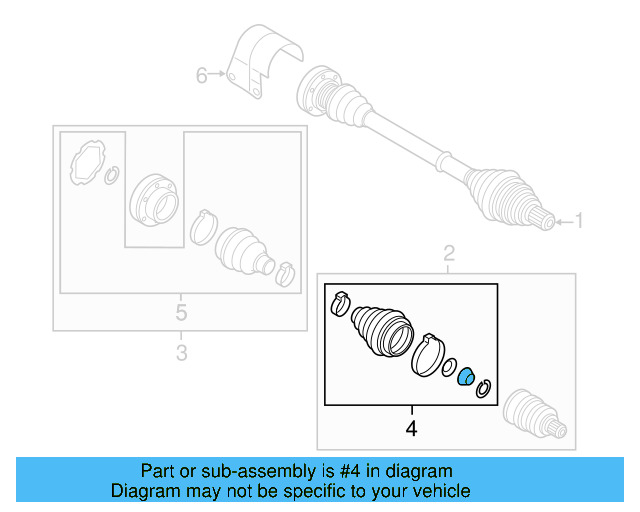 6
1
2
5
3
4
Part or sub-assembly is #4 in diagram
Diagram may not be specific to your vehicle