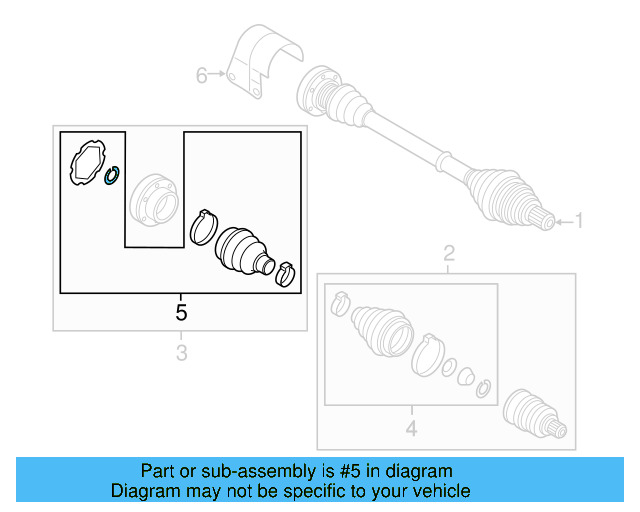 6
1
2
5
3
4
Part or sub-assembly is #5 in diagram
Diagram may not be specific to your vehicle