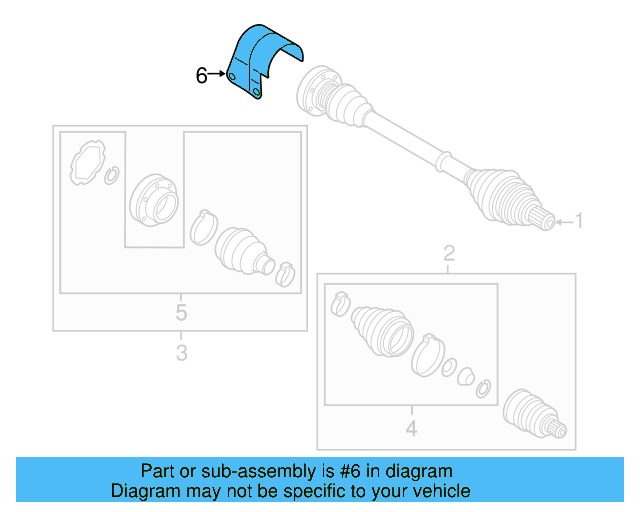 6
1
2
5
3
4
Part or sub-assembly is #6 in diagram
Diagram may not be specific to your vehicle