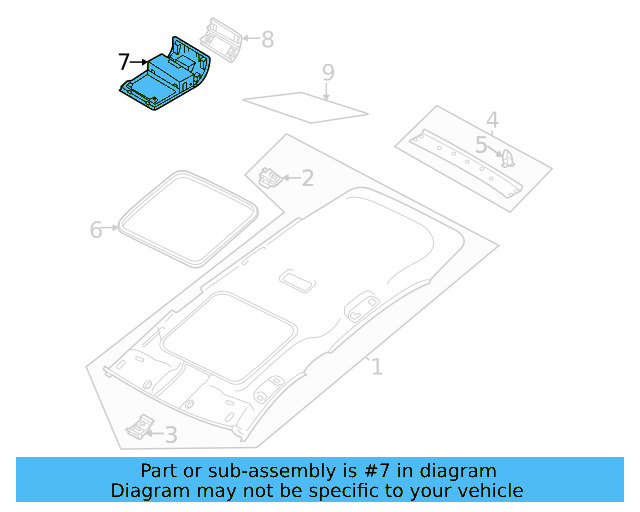 7
8
9
4
5
2
6
1
3

Part or sub-assembly is #7 in diagram
Diagram may not be specific to your vehicle