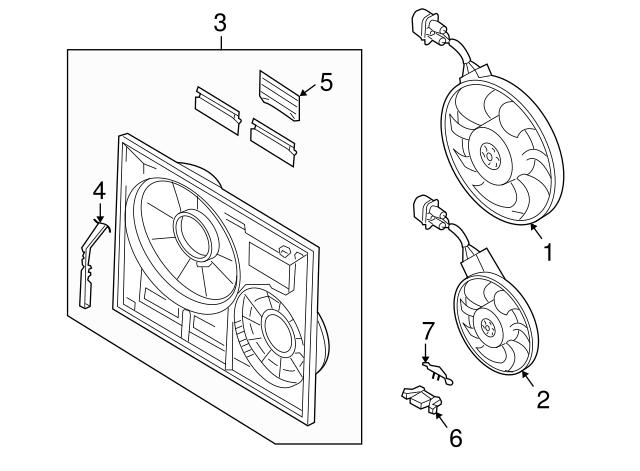 3
5
4
1
7
2
6