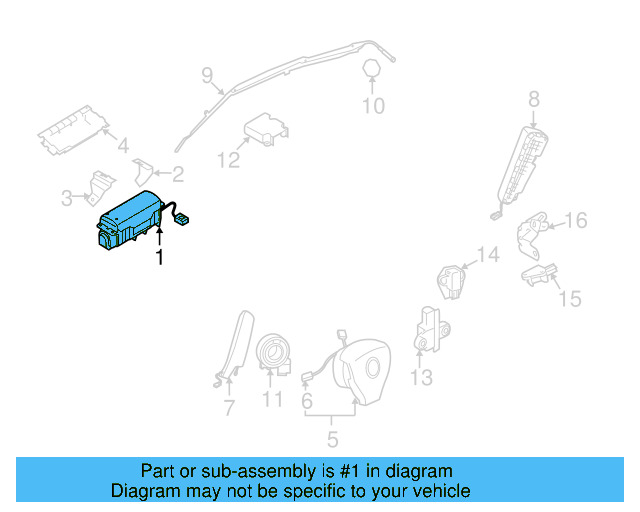 9
10
8
4
12
2
3
16
1
14
15
13
7
11
6
5

Part or sub-assembly is #1 in diagram
Diagram may not be specific to your vehicle