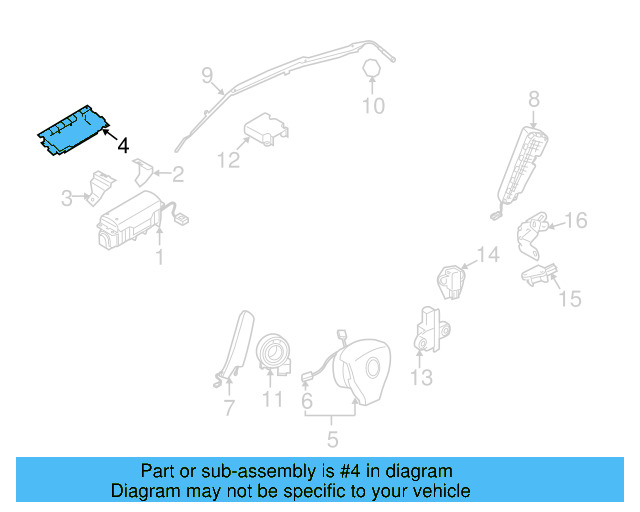 9
10
8
4
12
2
3
16
1
14
15
13
7
11
6
5

Part or sub-assembly is #4 in diagram
Diagram may not be specific to your vehicle