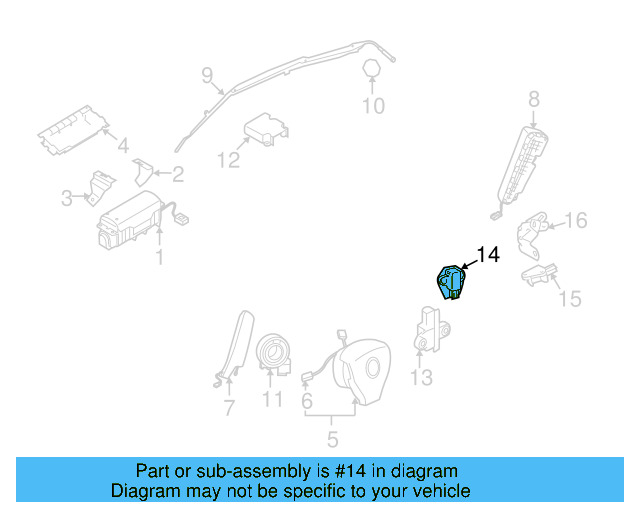 9
10
8
4
12
2
3
16
1
14
15
13
7
11
6
5

Part or sub-assembly is #14 in diagram
Diagram may not be specific to your vehicle