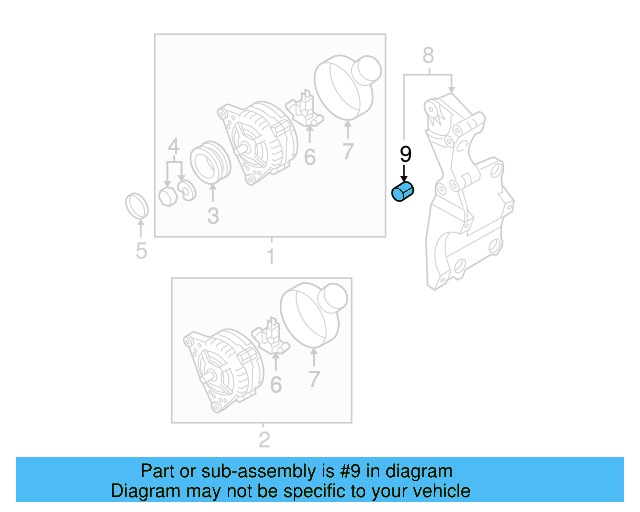 8

4

6

7

9

3

5

1

6

7

2

Part or sub-assembly is #9 in diagram
Diagram may not be specific to your vehicle