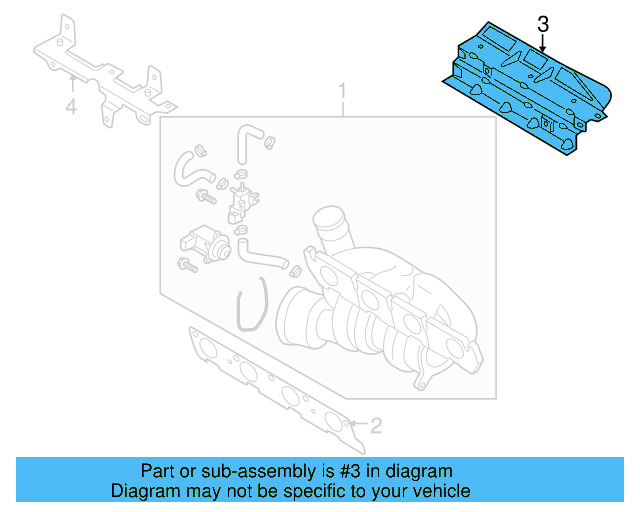 3

4

1

2

Part or sub-assembly is #3 in diagram
Diagram may not be specific to your vehicle