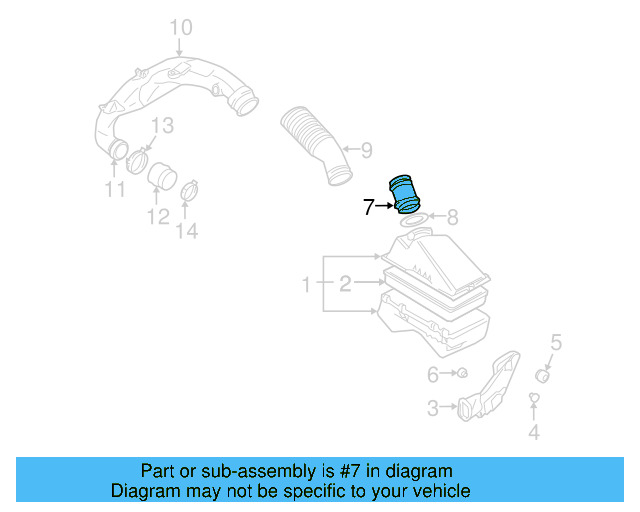 10
13
9
11
12
14
7
8
1
2
5
6
3
4

Part or sub-assembly is #7 in diagram
Diagram may not be specific to your vehicle