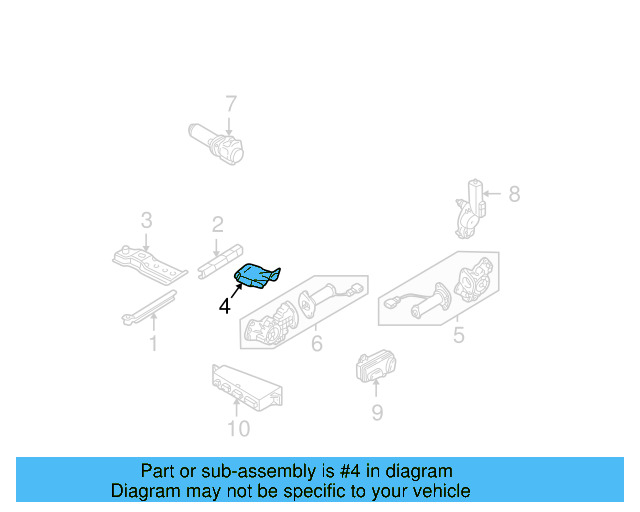 7

8

3

2

4

1

6

5

9

10

Part or sub-assembly is #4 in diagram
Diagram may not be specific to your vehicle